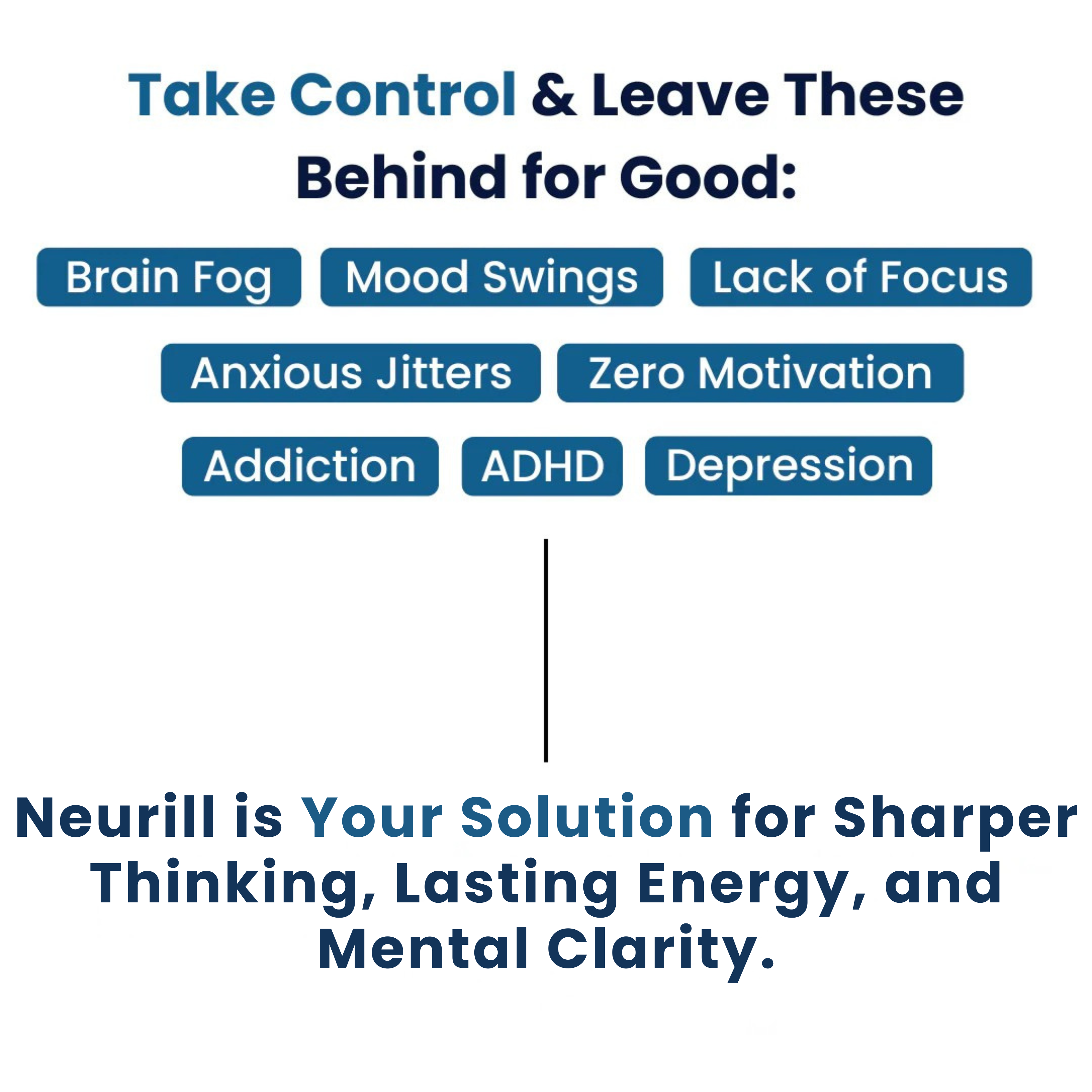 Take Control & Leave These Behind for Good:

Brain Fog

Mood Swings

Lack of Focus

Anxious Jitters

Zero Motivation

Addiction

ADHD

Depression

Neurill is Your Solution for Sharper Thinking, Lasting Energy, and Mental Clarity.